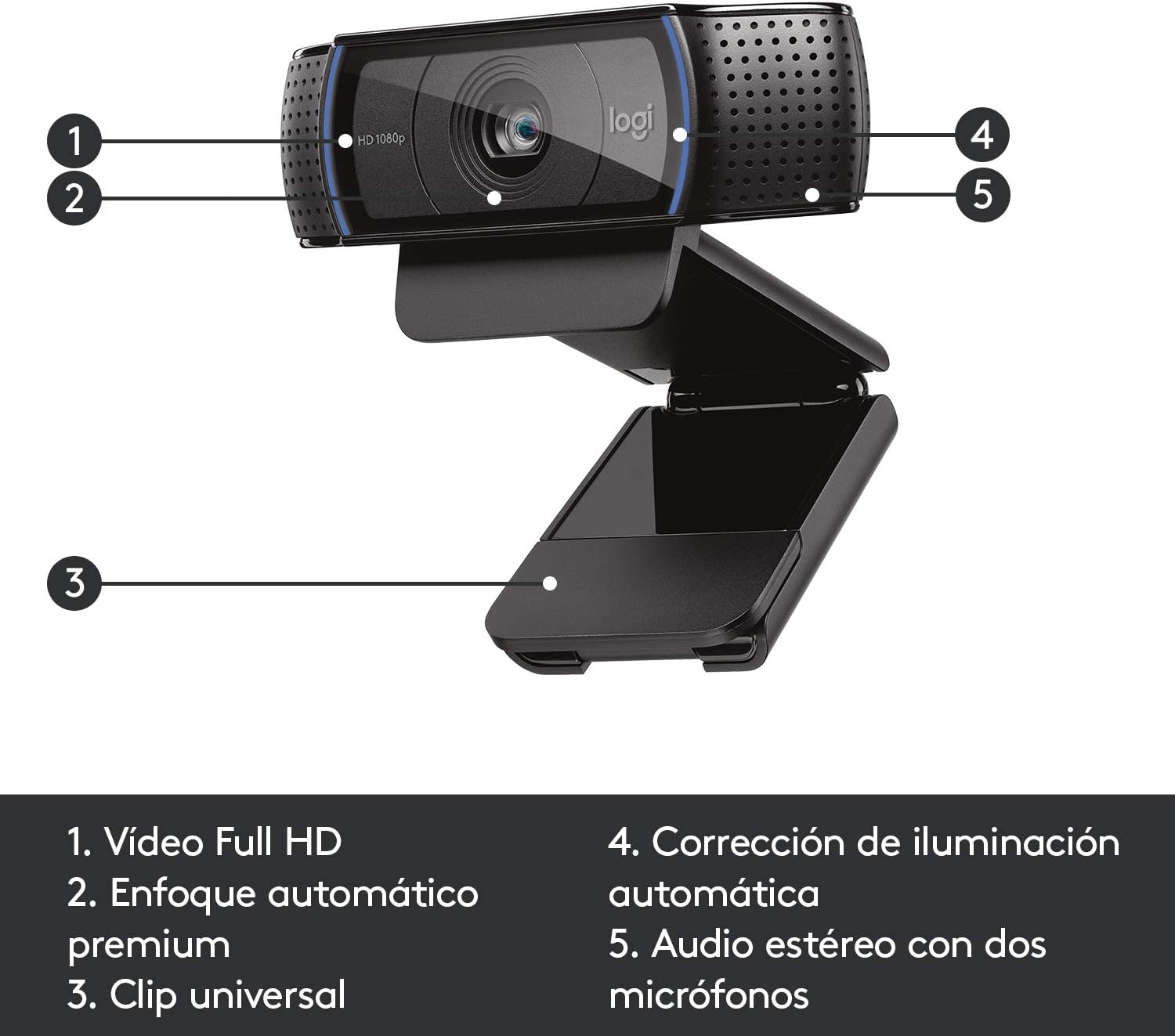 1
2
HD 1080p
logi
4
5
3

1. Vídeo Full HD
2. Enfoque automático premium
3. Clip universal

4. Corrección de iluminación automática
5. Audio estéreo con dos micrófonos